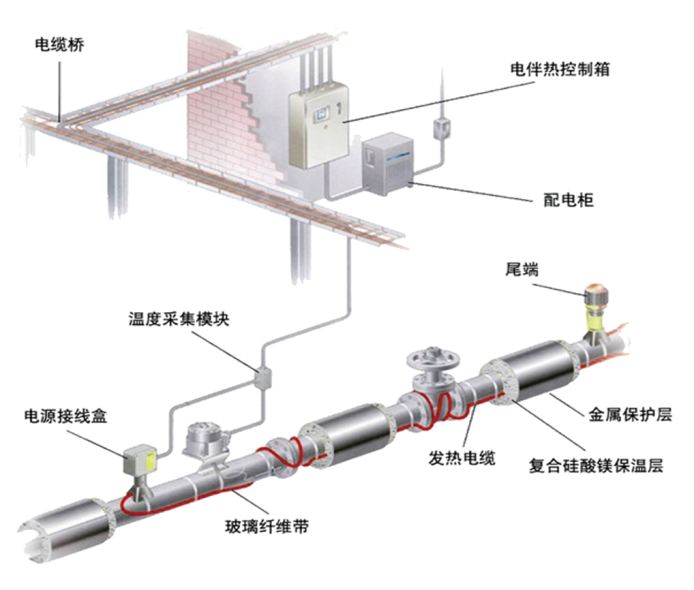 电缆桥

电伴热控制箱

配电柜

尾端

温度采集模块

电源接线盒

金属保护层

发热电缆

复合硅酸镁保温层

玻璃纤维带